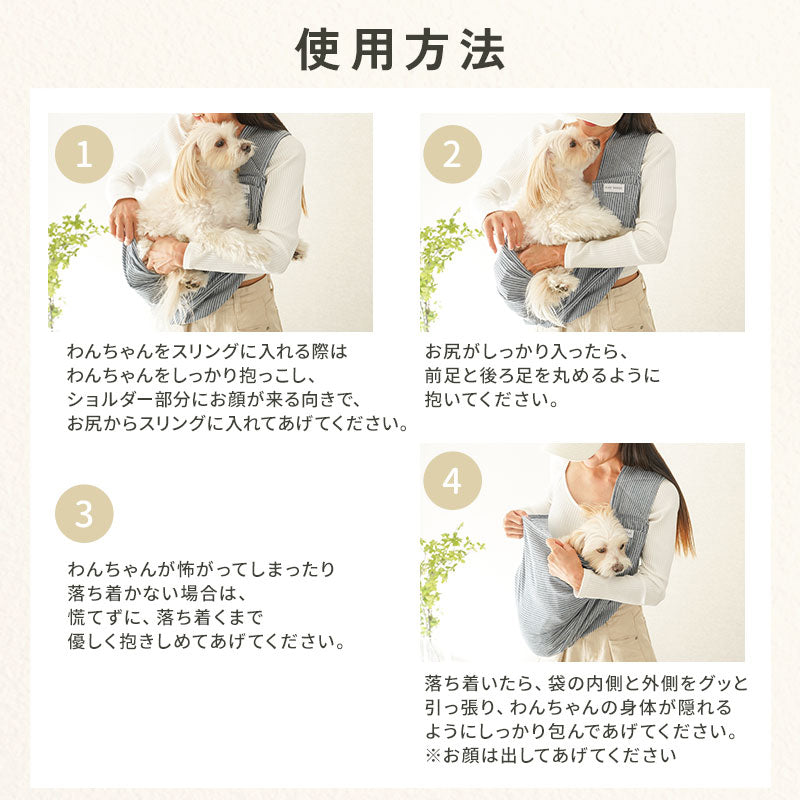 使用方法

1

わんちゃんをスリングに入れる際は
わんちゃんをしっかり抱っこし、
ショルダー部分にお顔が来る向きで、
お尻からスリングに入れてあげてください。

2

お尻がしっかり入ったら、
前足と後ろ足を丸めるように
抱いてください。

3

わんちゃんが怖がってしまったり
落ち着かない場合は、
慌てずに、落ち着くまで
優しく抱きしめてあげてください。

4

落ち着いたら、袋の内側と外側をグッと
引っ張り、わんちゃんの身体が隠れる
ようにしっかり包んであげてください。
※お顔は出してあげてください